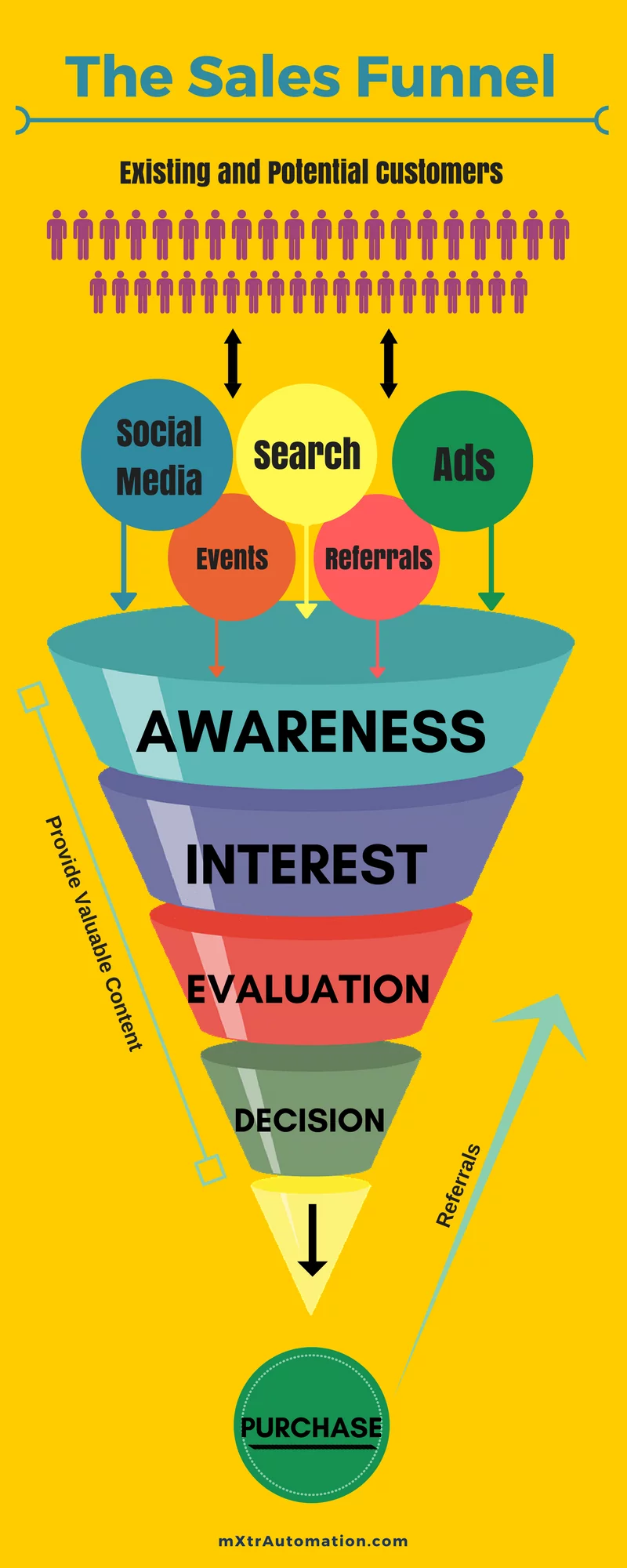 The Sales Funnel

Existing and Potential Customers

Social Media

Search

Ads

Events

Referrals

AWARENESS

INTEREST

EVALUATION

DECISION

Provide Valuable Content

Referrals

PURCHASE

mXtrAutomation.com